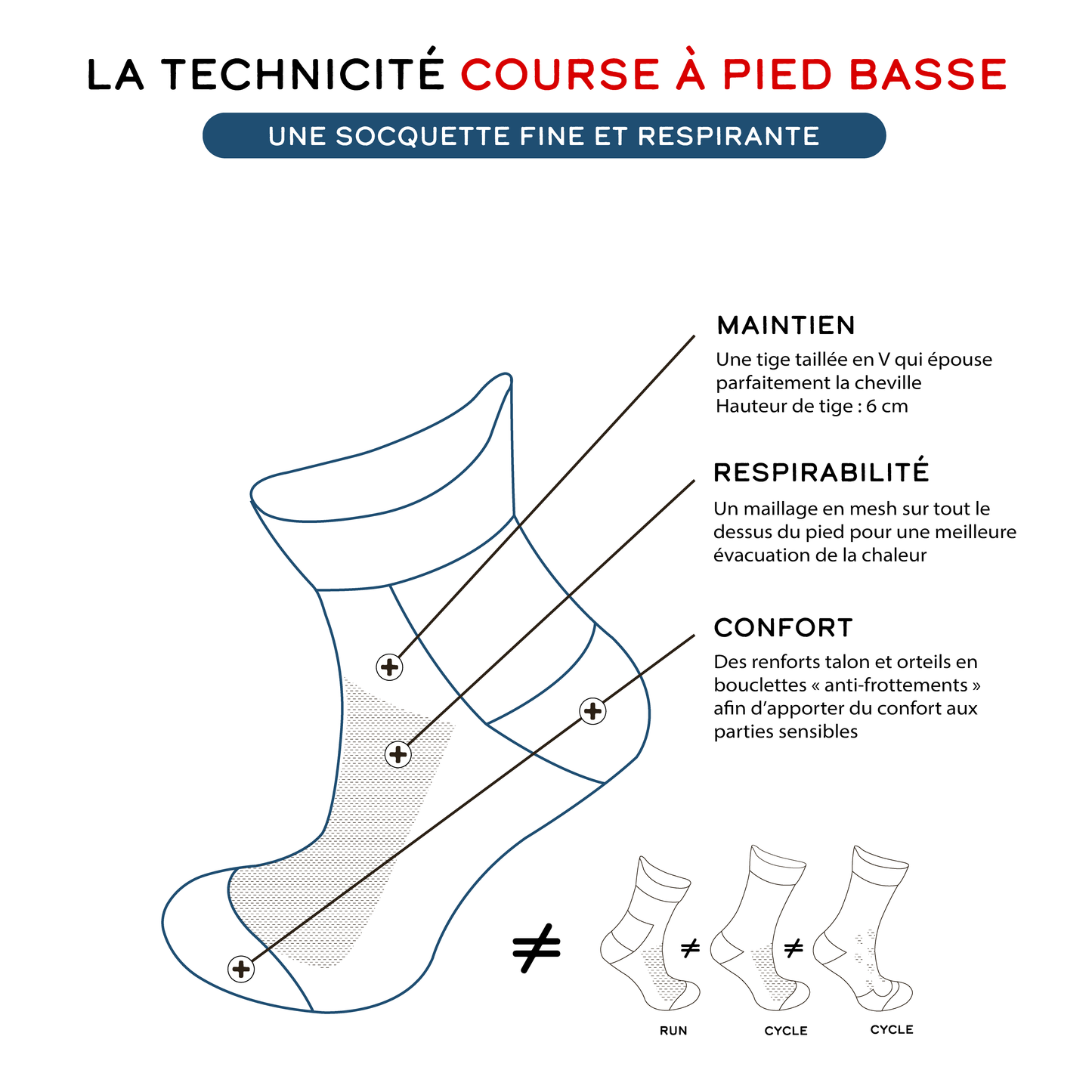 LA TECHNICITÉ COURSE À PIED BASSE

UNE SOCQUETTE FINE ET RESPIRANTE

MAINTIEN
Une tige taillée en V qui épouse parfaitement la cheville
Hauteur de tige : 6 cm

RESPIRABILITÉ
Un maillage en mesh sur tout le dessus du pied pour une meilleure évacuation de la chaleur

CONFORT
Des renforts talon et orteils en bouclettes « anti-frottements » afin d'apporter du confort aux parties sensibles

$\neq$ $\neq$ $\neq$

RUN CYCLE CYCLE